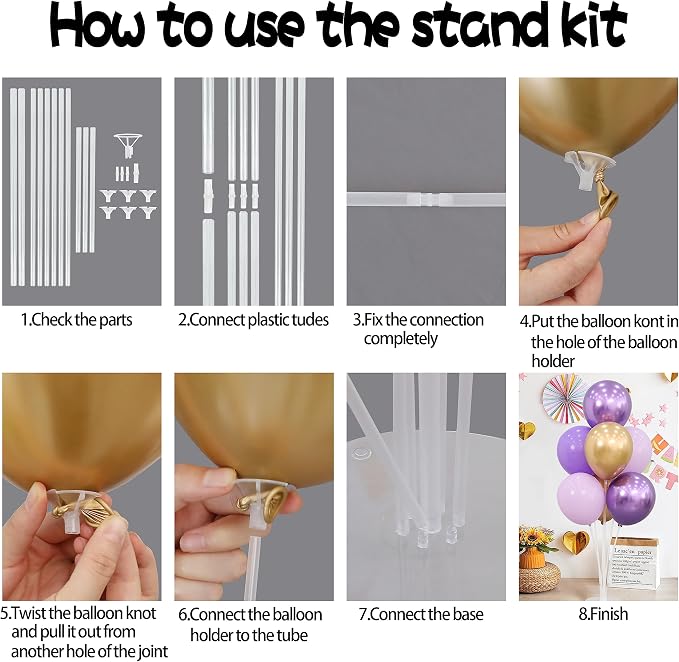 How to use the stand kit

1.Check the parts

2.Connect plastic tudes

3.Fix the connection completely

4.Put the balloon kont in the hole of the balloon holder

5.Twist the balloon knot and pull it out from another hole of the joint

6.Connect the balloon holder to the tube

7.Connect the base

8.Finish