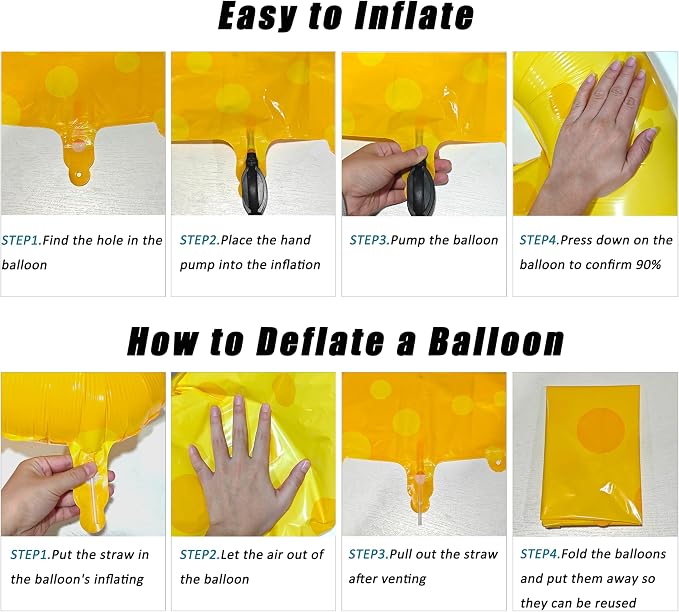 Easy to Inflate

STEP1.Find the hole in the balloon

STEP2.Place the hand pump into the inflation

STEP3.Pump the balloon

STEP4.Press down on the balloon to confirm 90%

How to Deflate a Balloon

STEP1.Put the straw in the balloon's inflating

STEP2.Let the air out of the balloon

STEP3.Pull out the straw after venting

STEP4.Fold the balloons and put them away so they can be reused