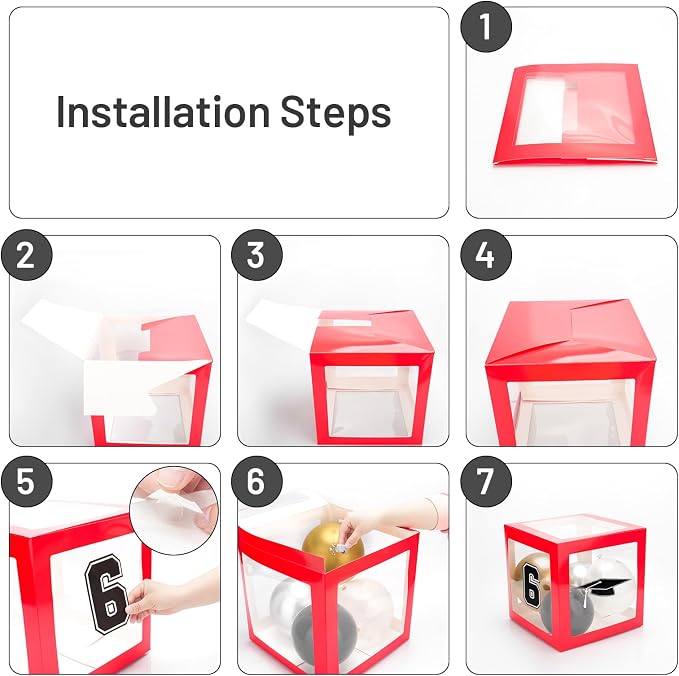 Installation Steps

1

2

3

4

5

6

6

7

6