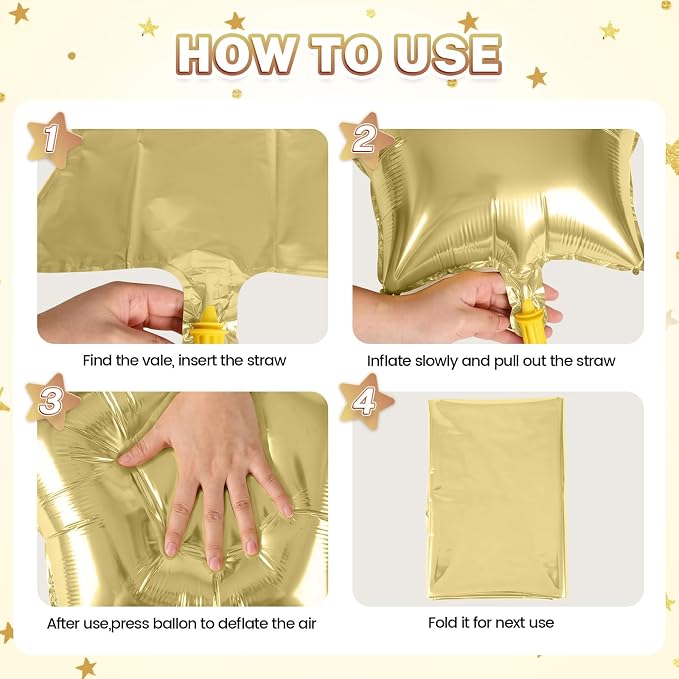 HOW TO USE

1

Find the vale, insert the straw

2

Inflate slowly and pull out the straw

3

After use,press ballon to deflate the air

4

Fold it for next use