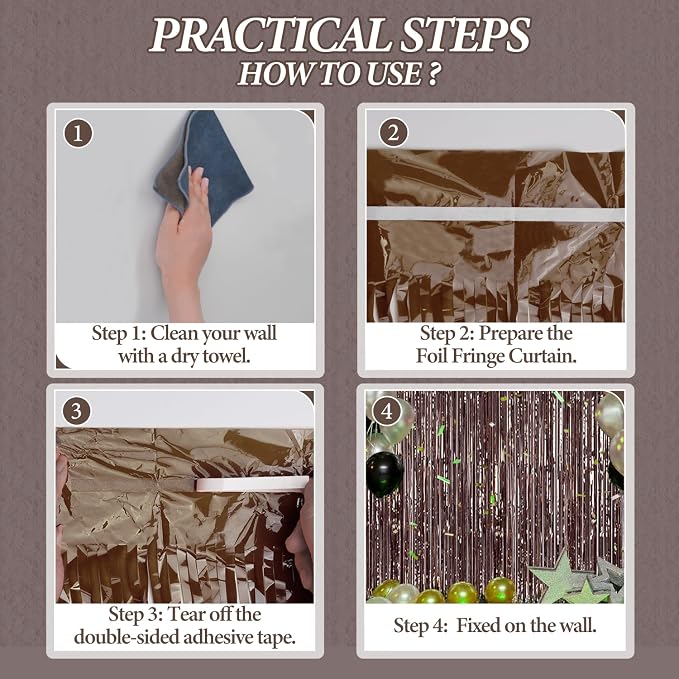 PRACTICAL STEPS
HOW TO USE ?

1
Step 1: Clean your wall with a dry towel.

2
Step 2: Prepare the Foil Fringe Curtain.

3
Step 3: Tear off the double-sided adhesive tape.

4
Step 4: Fixed on the wall.