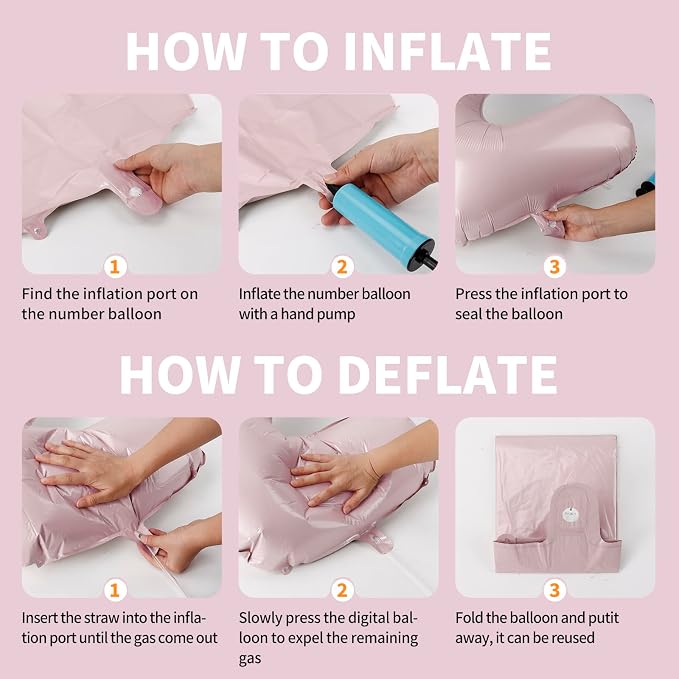 HOW TO INFLATE

1
Find the inflation port on the number balloon

2
Inflate the number balloon with a hand pump

3
Press the inflation port to seal the balloon

HOW TO DEFLATE

1
Insert the straw into the inflation port until the gas come out

2
Slowly press the digital balloon to expel the remaining gas

3
Fold the balloon and putit away, it can be reused